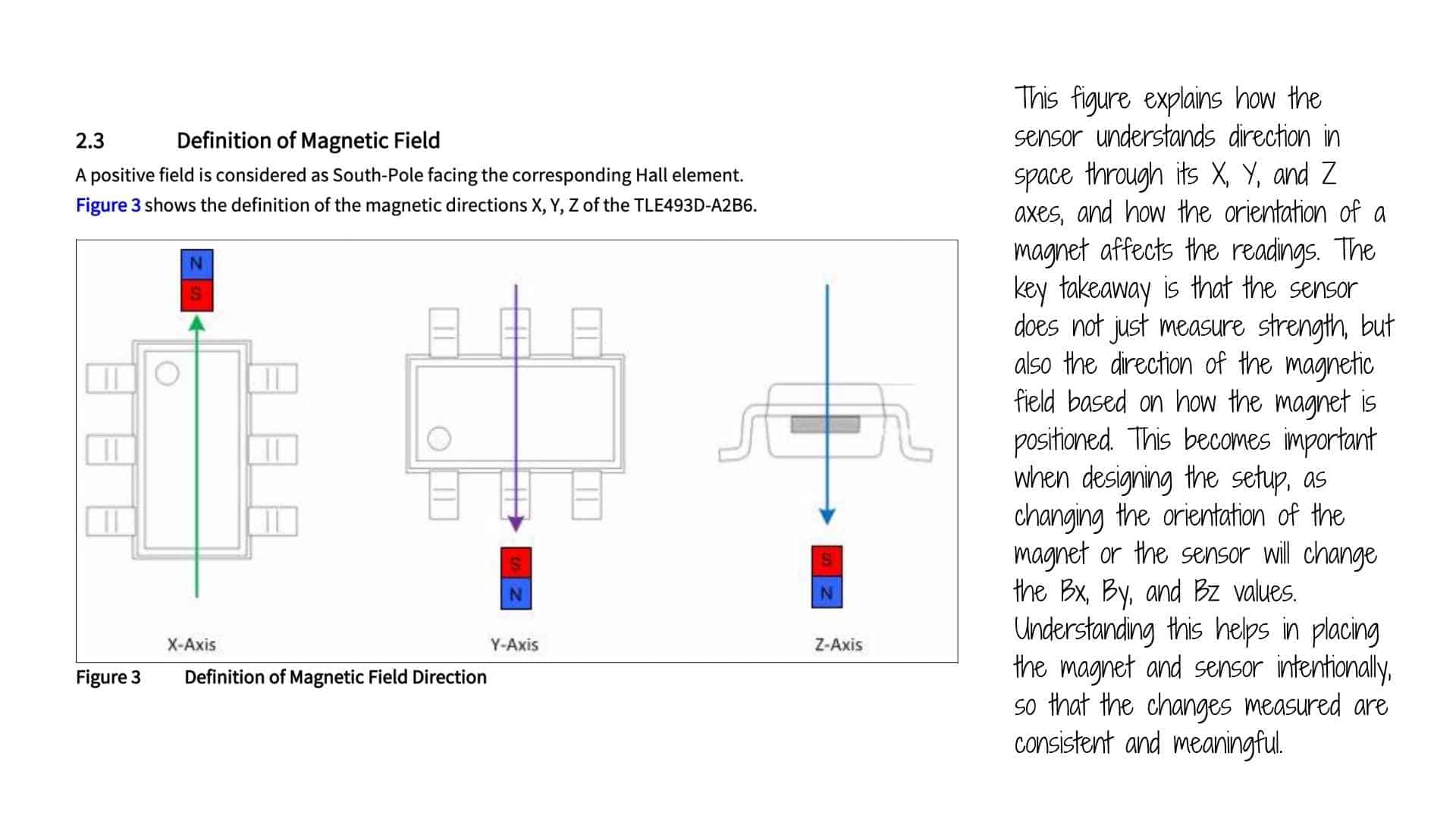 2.3 Definition of Magnetic Field

A positive field is considered as South-Pole facing the corresponding Hall element.

Figure 3 shows the definition of the magnetic directions X, Y, Z of the TLE493D-A2B6.

N
S
S
N
S
N

X-Axis

Y-Axis

Z-Axis

Figure 3 Definition of Magnetic Field Direction

This figure explains how the sensor understands direction in space through its X, Y, and Z axes, and how the orientation of a magnet affects the readings. The key takeaway is that the sensor does not just measure strength, but also the direction of the magnetic field based on how the magnet is positioned. This becomes important when designing the setup, as changing the orientation of the magnet or the sensor will change the Bx, By, and Bz values. Understanding this helps in placing the magnet and sensor intentionally, so that the changes measured are consistent and meaningful.